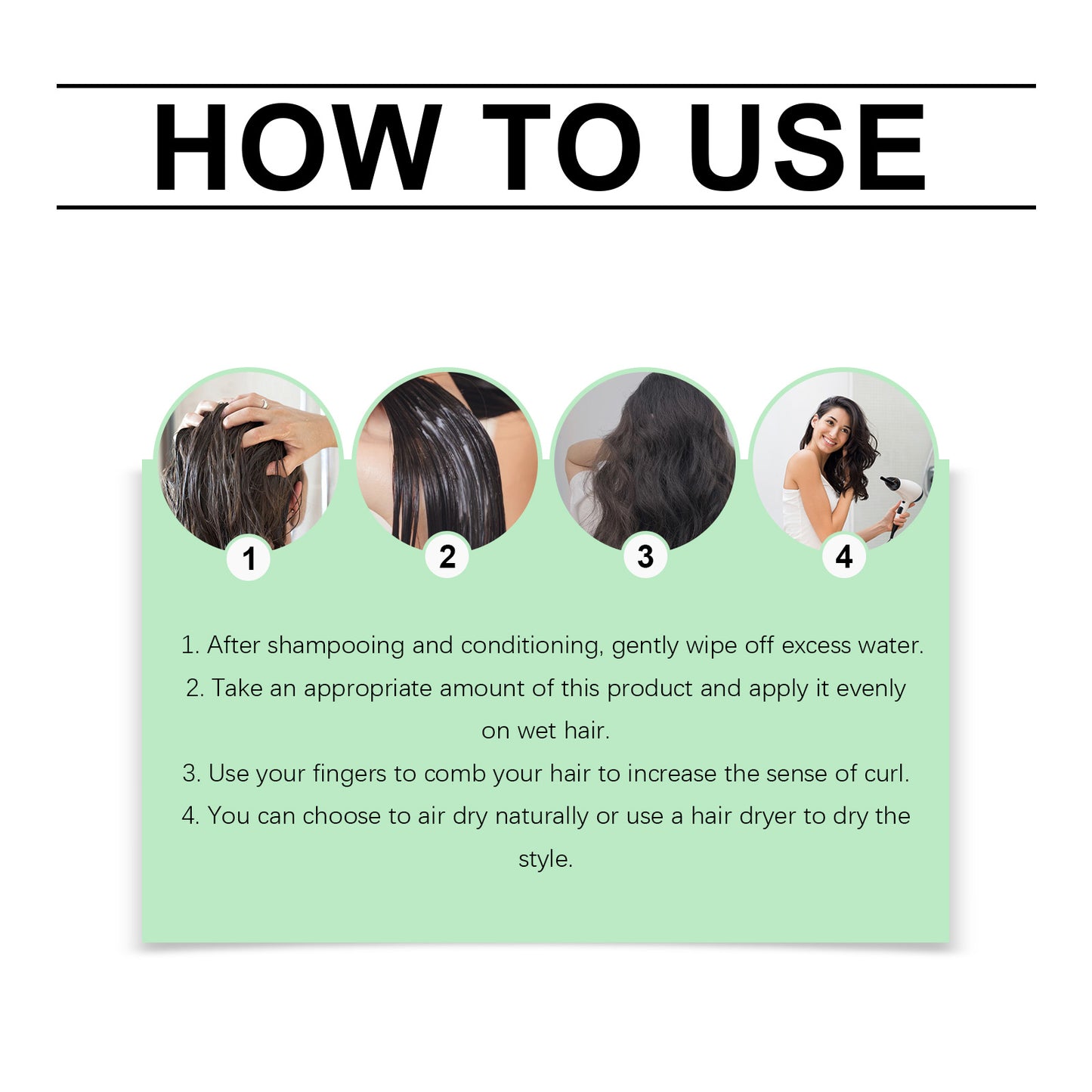 HOW TO USE

1

2

3

4

1. After shampooing and conditioning, gently wipe off excess water.
2. Take an appropriate amount of this product and apply it evenly on wet hair.
3. Use your fingers to comb your hair to increase the sense of curl.
4. You can choose to air dry naturally or use a hair dryer to dry the style.