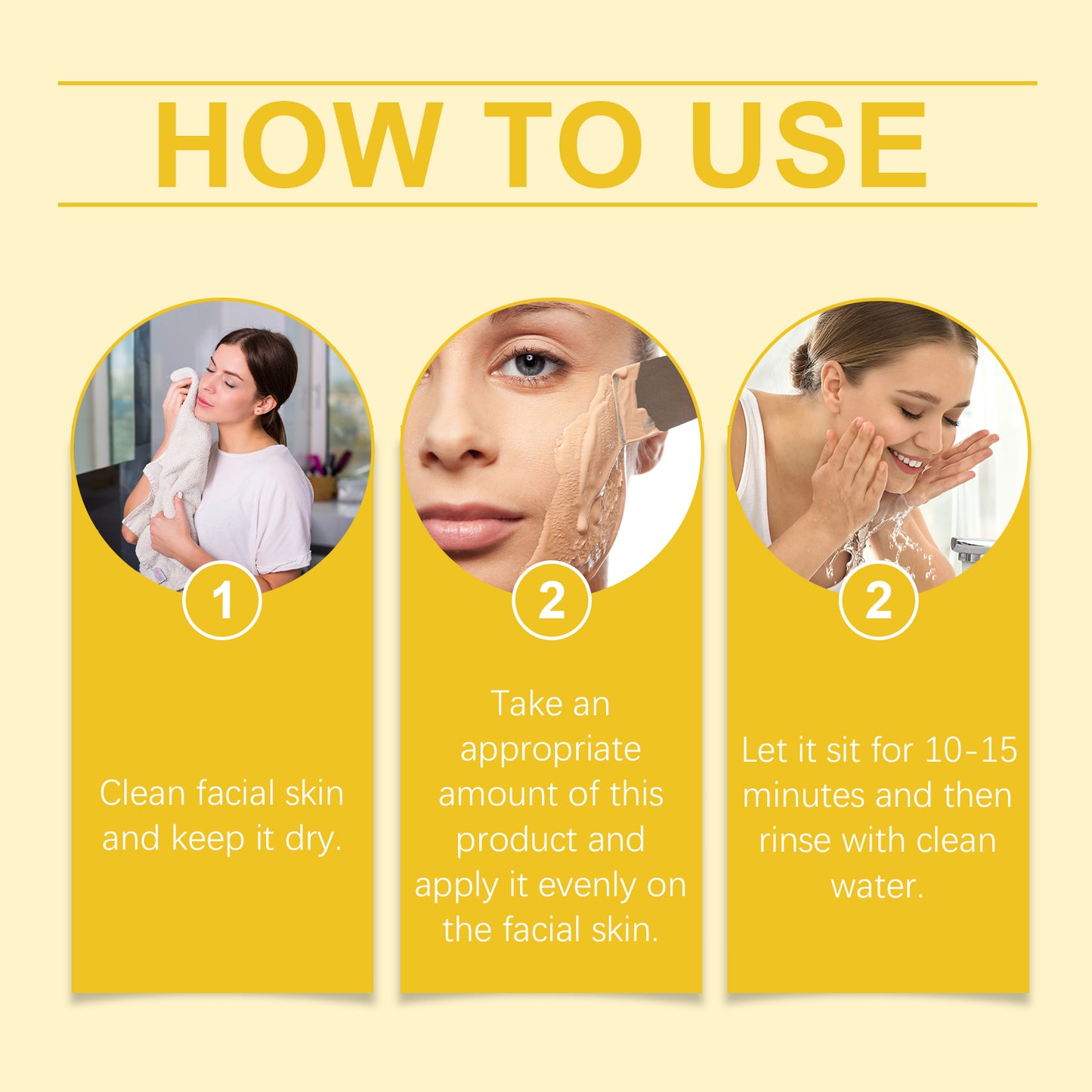 HOW TO USE

1

Clean facial skin and keep it dry.

2

Take an appropriate amount of this product and apply it evenly on the facial skin.

2

Let it sit for 10-15 minutes and then rinse with clean water.