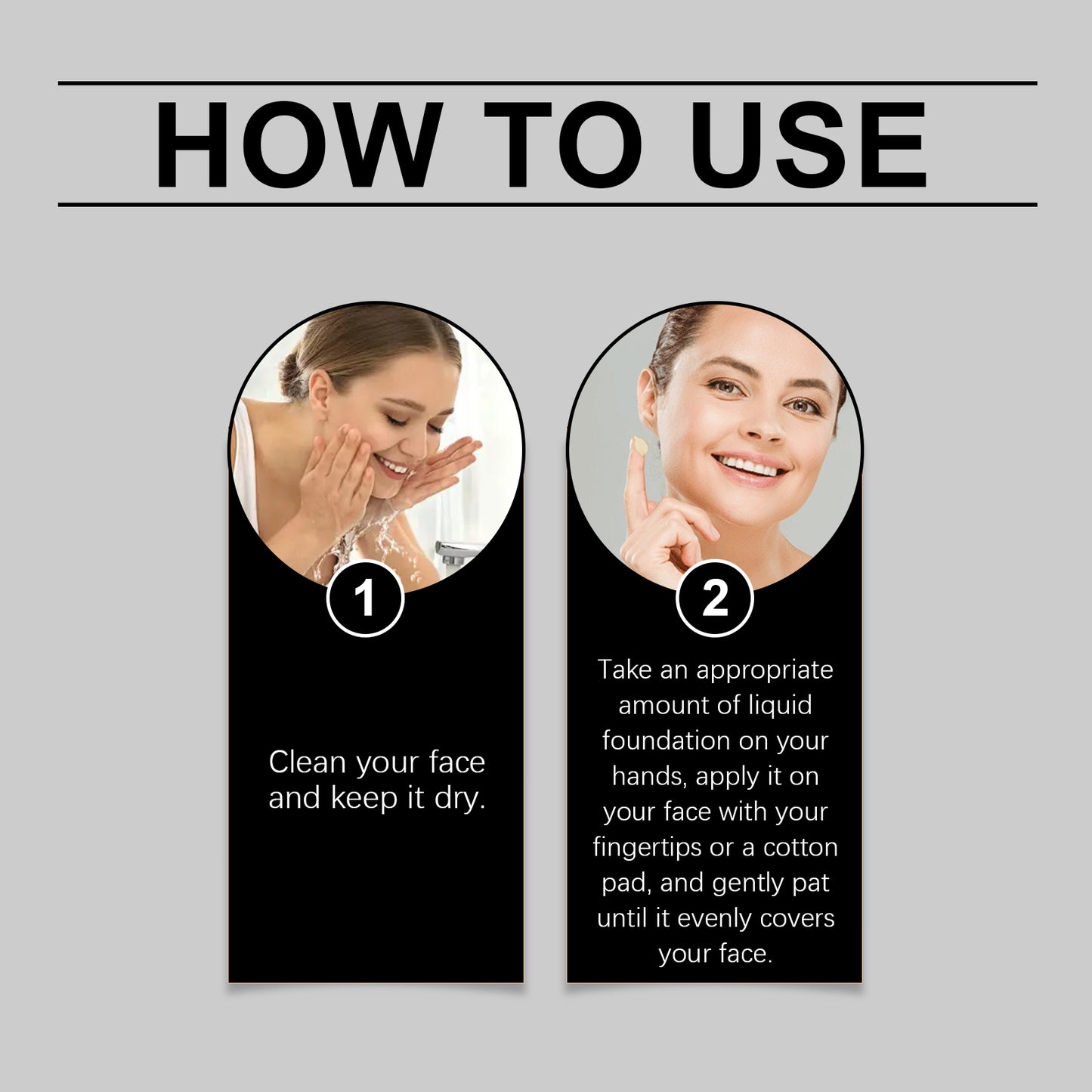 HOW TO USE

1

Clean your face and keep it dry.

2

Take an appropriate amount of liquid foundation on your hands, apply it on your face with your fingertips or a cotton pad, and gently pat until it evenly covers your face.